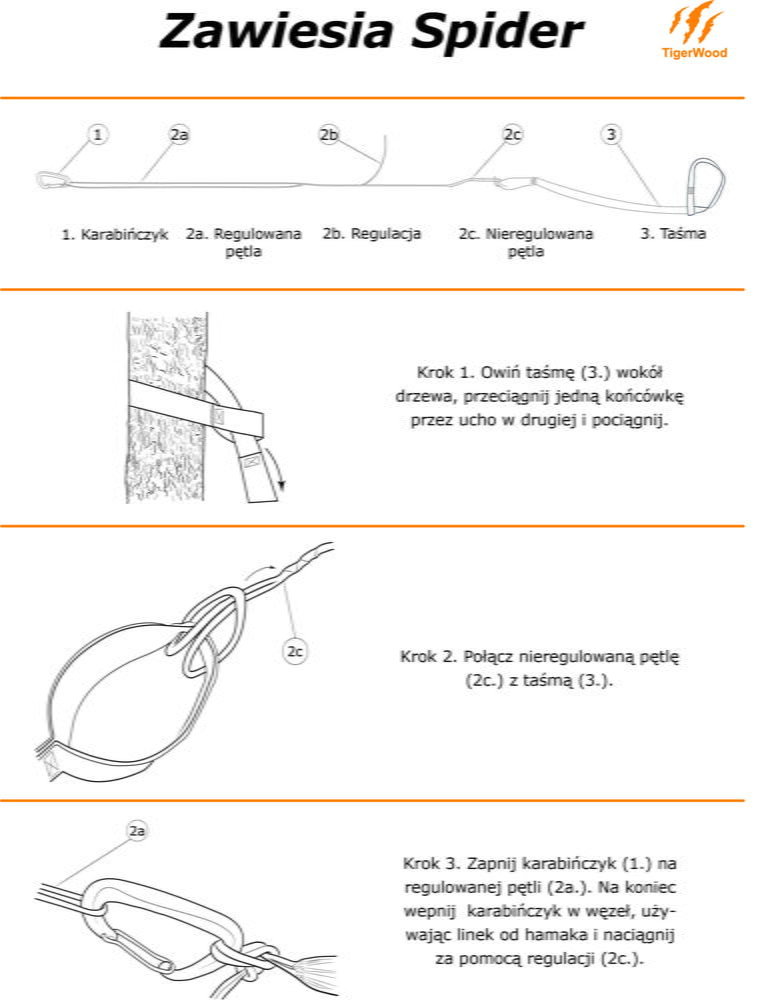 Zawiesia Spider

TigerWood

1
2a
2b
2c
3

1. Karabińczyk
2a. Regulowana pętla
2b. Regulacja
2c. Nieregulowana pętla
3. Taśma

Krok 1. Owiń taśmę (3.) wokół drzewa, przeciągnij jedną końcówkę przez ucho w drugiej i pociągnij.

2c

Krok 2. Połącz nieregulowaną pętlę (2c.) z taśmą (3.).

2a

Krok 3. Zapnij karabińczyk (1.) na regulowanej pętli (2a.). Na koniec wepnij karabińczyk w węzeł, używając linek od hamaka i naciągnij za pomocą regulacji (2c.).